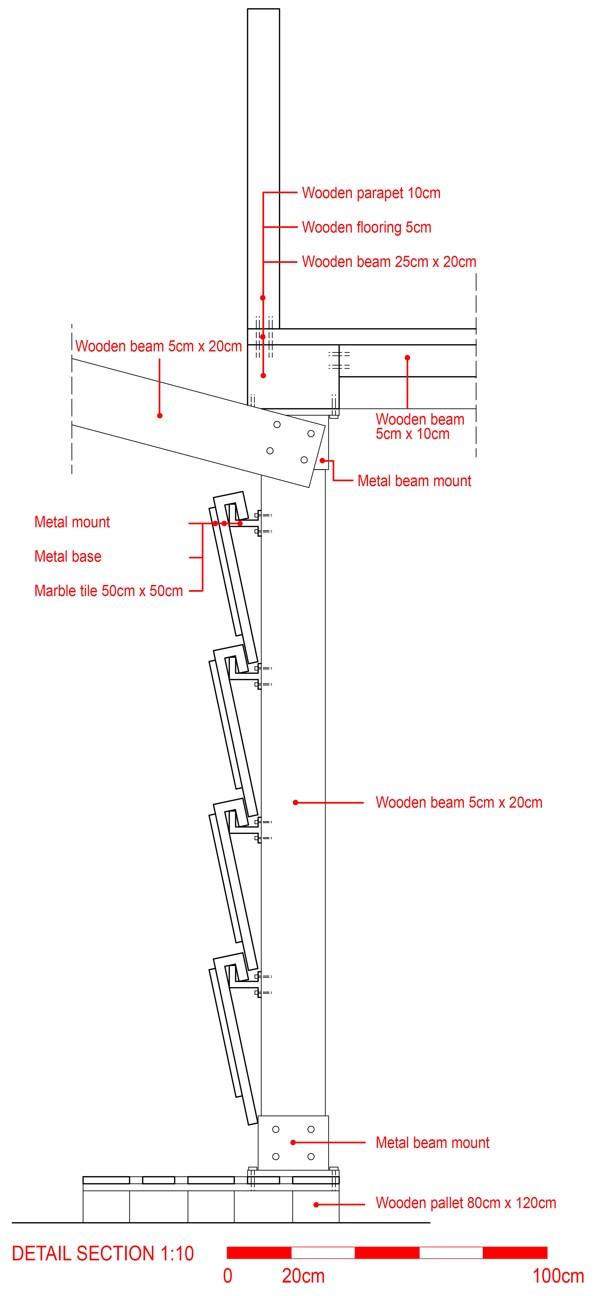 Wooden parapet 10cm

Wooden flooring 5cm

Wooden beam 25cm x 20cm

Wooden beam 5cm x 20cm

Wooden beam 5cm x 10cm

Metal beam mount

Metal mount

Metal base

Marble tile 50cm x 50cm

Wooden beam 5cm x 20cm

Metal beam mount

Wooden pallet 80cm x 120cm

DETAIL SECTION 1:10

0 20cm 100cm